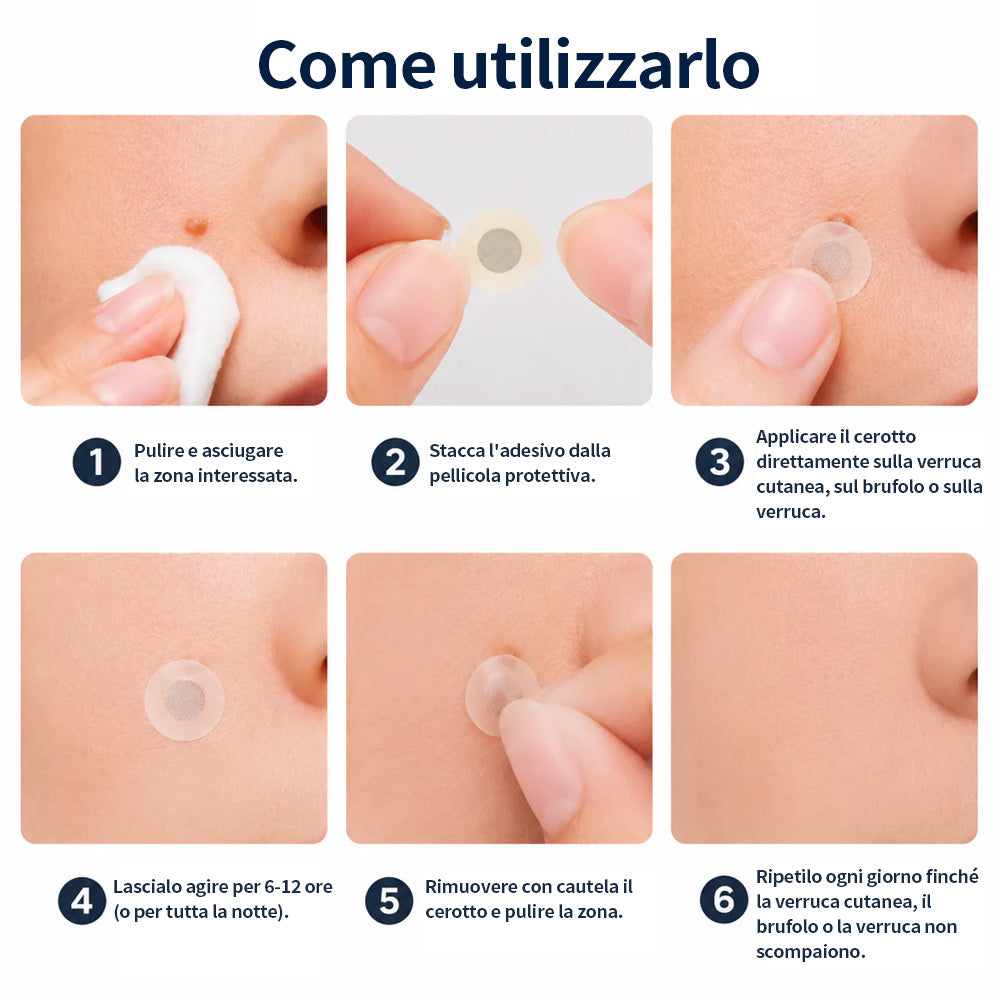 Come utilizzarlo

1 Pulire e asciugare la zona interessata.

2 Stacca l'adesivo dalla pellicola protettiva.

3 Applicare il cerotto direttamente sulla verruca cutanea, sul brufolo o sulla verruca.

4 Lascialo agire per 6-12 ore (o per tutta la notte).

5 Rimuovere con cautela il cerotto e pulire la zona.

6 Ripetilo ogni giorno finché la verruca cutanea, il brufolo o la verruca non scompaiono.